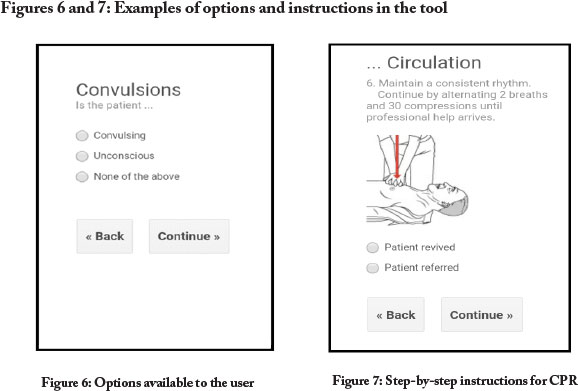 Figures 6 and 7: Examples of options and instructions in the tool

Convulsions
Is the patient ...

Convulsing

Unconscious

None of the above

« Back

Continue »

Figure 6: Options available to the user

... Circulation
6. Maintain a consistent rhythm. Continue by alternating 2 breaths and 30 compressions until professional help arrives.

Patient revived

Patient referred

« Back

Continue »

Figure 7: Step-by-step instructions for CPR