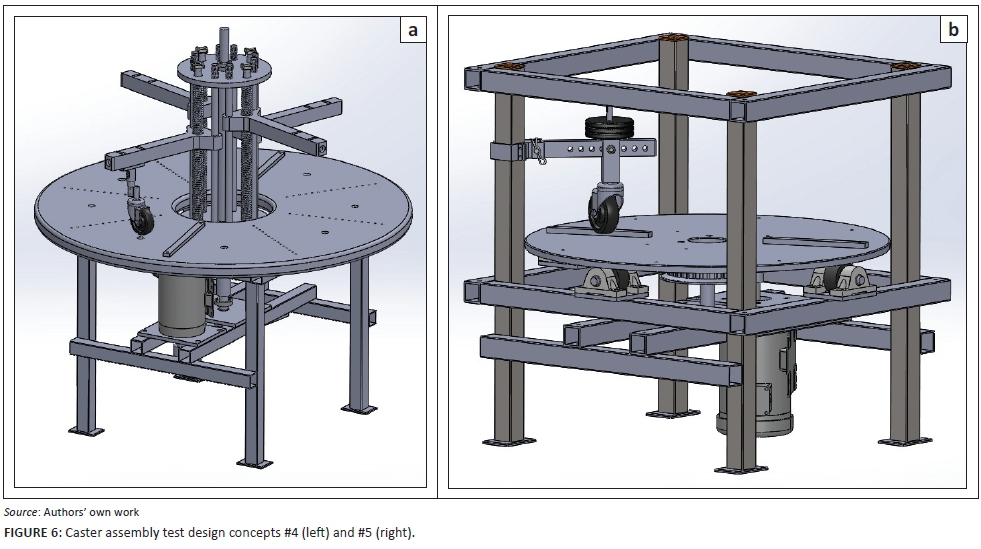 a

b

Source: Authors' own work

FIGURE 6: Caster assembly test design concepts #4 (left) and #5 (right).