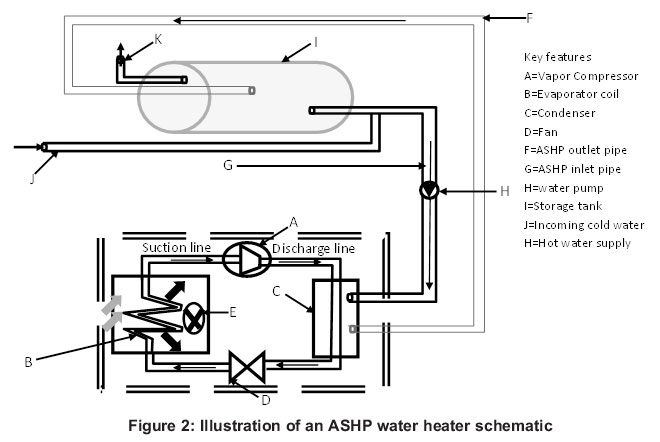 F

K

I

Key features
A=Vapor Compressor
B=Evaporator coil
C=Condenser
D=Fan
F=ASHP outlet pipe
G=ASHP inlet pipe
H=water pump
I=Storage tank
J=Incoming cold water
H=Hot water supply

J

G

H

A

Suction line

Discharge line

C

E

B

D

Figure 2: Illustration of an ASHP water heater schematic