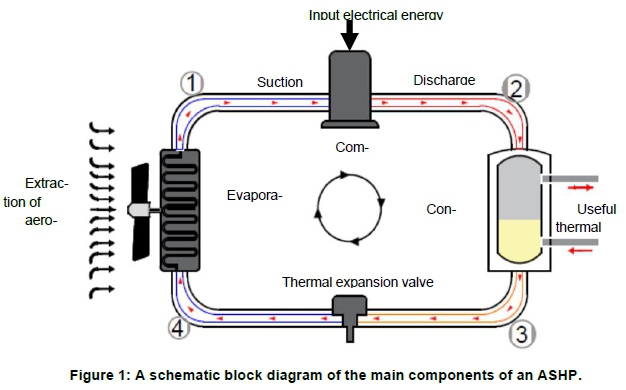 Input electrical energy

1

Suction

Discharge

2

Com-

Extraction of aero-

Evapora-

Con-

Useful thermal

Thermal expansion valve

4

3

Figure 1: A schematic block diagram of the main components of an ASHP.