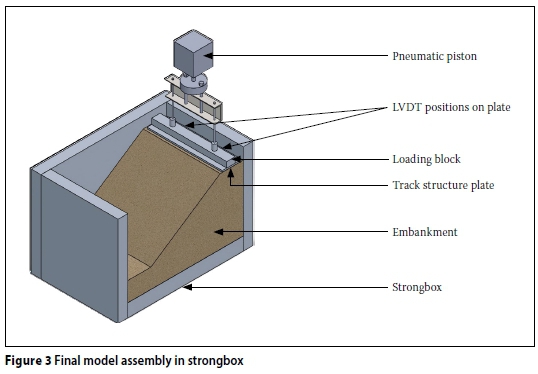 Pneumatic piston

LVDT positions on plate

Loading block

Track structure plate

Embankment

Strongbox

Figure 3 Final model assembly in strongbox