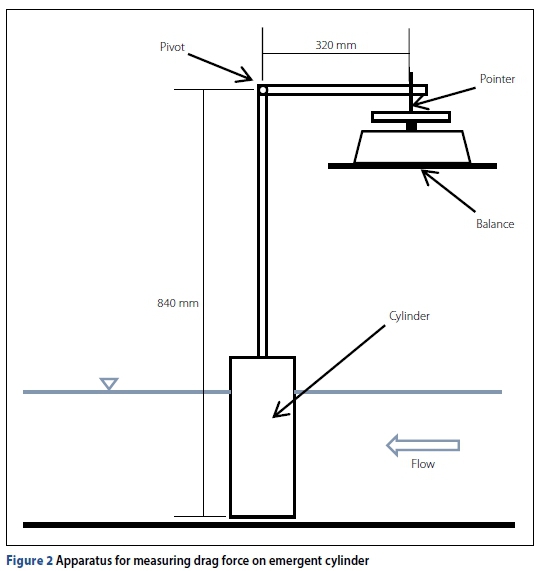 Pivot

320 mm

Pointer

Balance

840 mm

Cylinder

Flow

Figure 2 Apparatus for measuring drag force on emergent cylinder