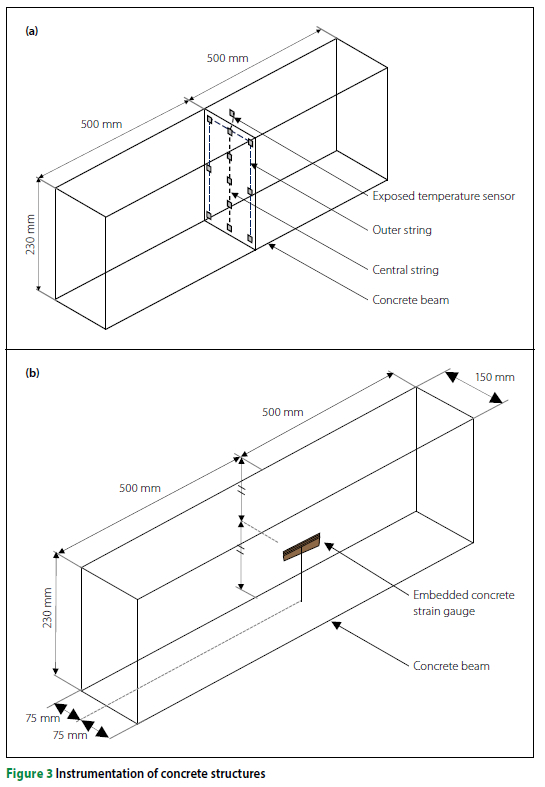 (a)

500 mm

500 mm

230 mm

Exposed temperature sensor

Outer string

Central string

Concrete beam

(b)

150 mm

500 mm

500 mm

230 mm

Embedded concrete strain gauge

Concrete beam

75 mm

75 mm

Figure 3 Instrumentation of concrete structures