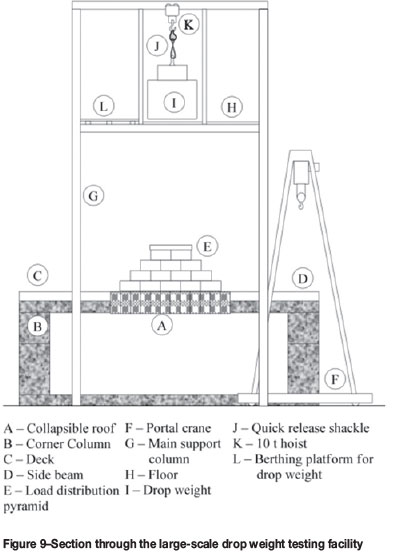 K
J
L
I
H
G
E
C
D
B
A
F

A – Collapsible roof
B – Corner Column
C – Deck
D – Side beam
E – Load distribution pyramid

F – Portal crane
G – Main support column
H – Floor
I – Drop weight

J – Quick release shackle
K – 10 t hoist
L – Berthing platform for drop weight

Figure 9–Section through the large-scale drop weight testing facility