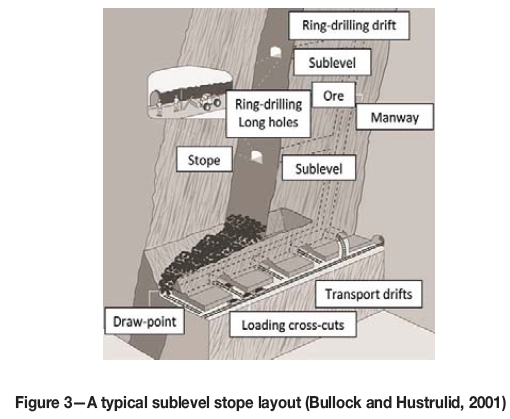 Ring-drilling drift

Sublevel

Ore

Ring-drilling Long holes

Manway

Stope

Sublevel

Transport drifts

Draw-point

Loading cross-cuts

Figure 3—A typical sublevel stope layout (Bullock and Hustrulid, 2001)