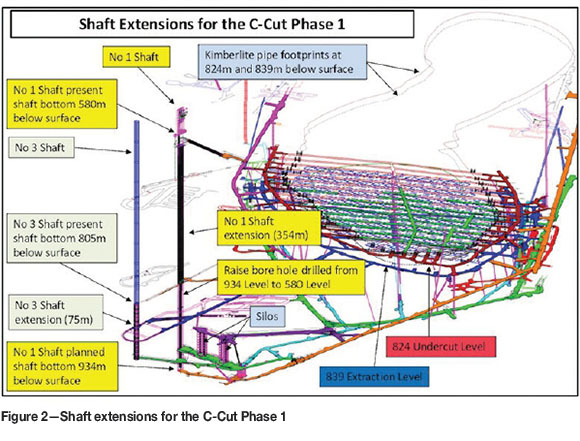 Shaft Extensions for the C-Cut Phase 1

No 1 Shaft

Kimberlite pipe footprints at 824m and 839m below surface

No 1 Shaft present shaft bottom 580m below surface

No 3 Shaft

No 3 Shaft present shaft bottom 805m below surface

No 1 Shaft extension (354m)

Raise bore hole drilled from 934 Level to 580 Level

No 3 Shaft extension (75m)

Silos

No 1 Shaft planned shaft bottom 934m below surface

824 Undercut Level

839 Extraction Level

Figure 2—Shaft extensions for the C-Cut Phase 1