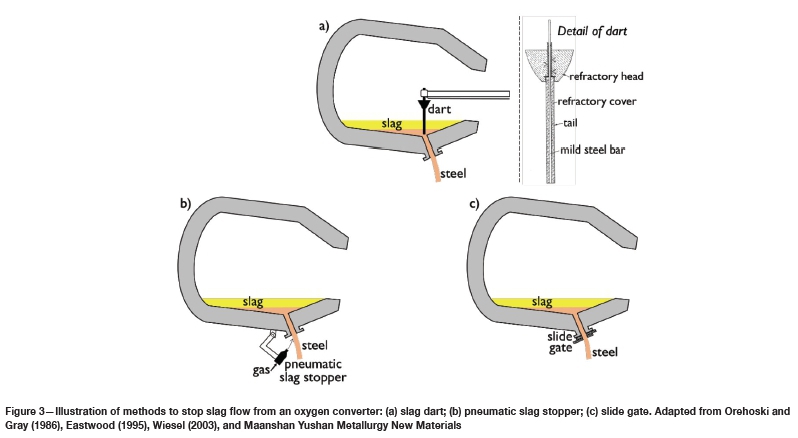 a)

dart

slag

steel

Detail of dart

refractory head

refractory cover

tail

mild steel bar

b)

slag

steel

gas

pneumatic slag stopper

c)

slag

slide gate

steel

Figure 3—Illustration of methods to stop slag flow from an oxygen converter: (a) slag dart; (b) pneumatic slag stopper; (c) slide gate. Adapted from Orehoski and Gray (1986), Eastwood (1995), Wiesel (2003), and Maanshan Yushan Metallurgy New Materials