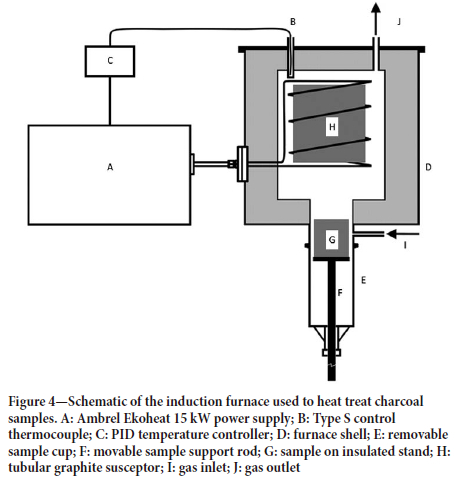 B

J

C

H

A

D

G

I

E

F

Figure 4—Schematic of the induction furnace used to heat treat charcoal samples. A: Ambrel Ekoheat 15 kW power supply; B: Type S control thermocouple; C: PID temperature controller; D: furnace shell; E: removable sample cup; F: movable sample support rod; G: sample on insulated stand; H: tubular graphite susceptor; I: gas inlet; J: gas outlet