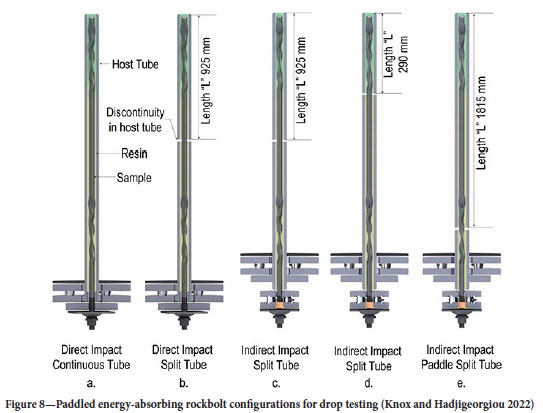 Host Tube

Discontinuity in host tube

Resin

Sample

Length "L" 925 mm

Length "L" 925 mm

Length "L" 290 mm

Length "L" 1815 mm

Direct Impact Continuous Tube
a.

Direct Impact Split Tube
b.

Indirect Impact Split Tube
c.

Indirect Impact Split Tube
d.

Indirect Impact Paddle Split Tube
e.

Figure 8—Paddled energy-absorbing rockbolt configurations for drop testing (Knox and Hadjigeorgiou 2022)