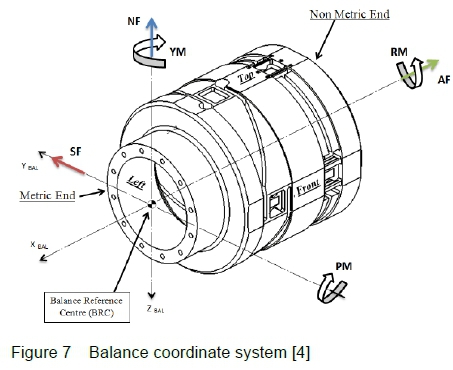 Non Metric End

NF

YM

RM

AF

Top

SF

$Y_{BAL}$

Left

Metric End

Front

$X_{BAL}$

PM

Balance Reference Centre (BRC)

$Z_{BAL}$

Figure 7 Balance coordinate system [4]