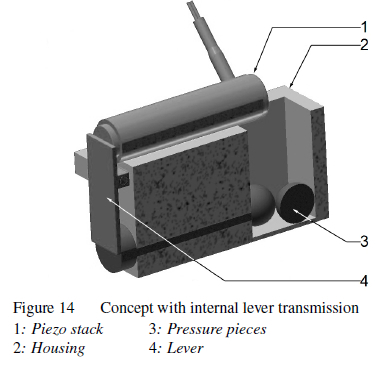 1
2
3
4

Figure 14 Concept with internal lever transmission
1: Piezo stack
2: Housing
3: Pressure pieces
4: Lever