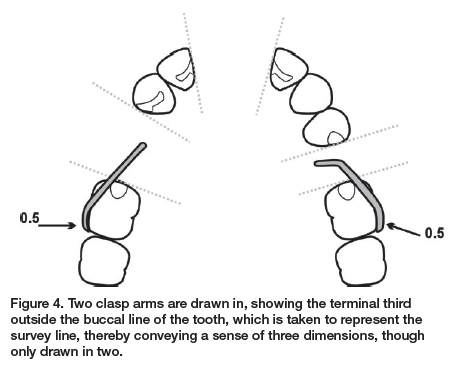 0.5

0.5

Figure 4. Two clasp arms are drawn in, showing the terminal third outside the buccal line of the tooth, which is taken to represent the survey line, thereby conveying a sense of three dimensions, though only drawn in two.