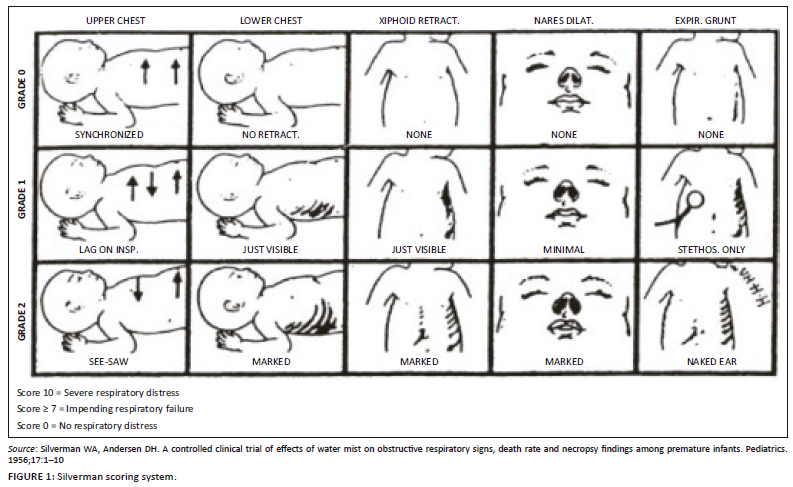 | | UPPER CHEST | LOWER CHEST | XIPHOID RETRACT. | NARES DILAT. | EXPIR. GRUNT |
|---|---|---|---|---|---|
| GRADE 0 | SYNCHRONIZED | NO RETRACT. | NONE | NONE | NONE |
| GRADE 1 | LAG ON INSP. | JUST VISIBLE | JUST VISIBLE | MINIMAL | STETHOS. ONLY |
| GRADE 2 | SEE-SAW | MARKED | MARKED | MARKED | NAKED EAR |

Score 10 = Severe respiratory distress
Score ≥ 7 = Impending respiratory failure
Score 0 = No respiratory distress

Source: Silverman WA, Andersen DH. A controlled clinical trial of effects of water mist on obstructive respiratory signs, death rate and necropsy findings among premature infants. Pediatrics. 1956;17:1–10

FIGURE 1: Silverman scoring system.