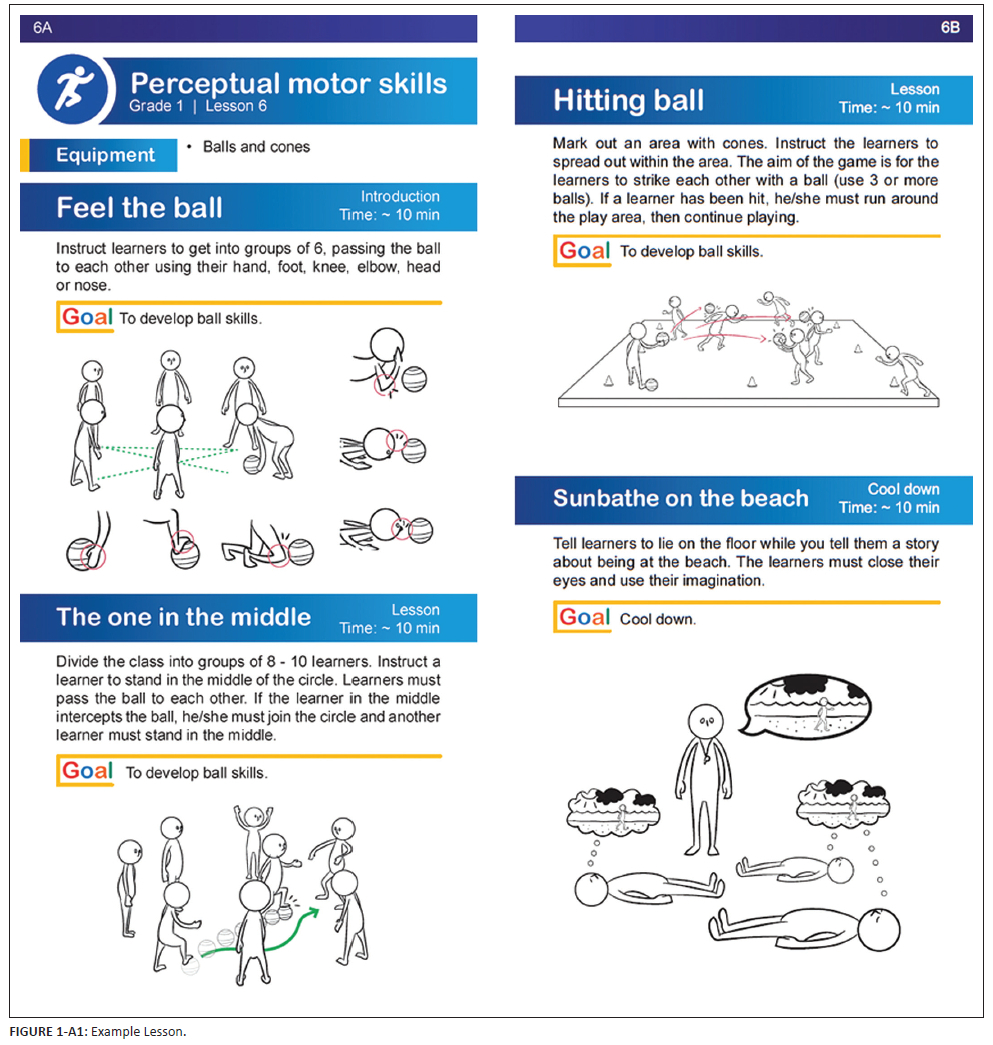 6A

Perceptual motor skills
Grade 1 | Lesson 6

Equipment
• Balls and cones

Feel the ball
Introduction
Time: ~ 10 min

Instruct learners to get into groups of 6, passing the ball to each other using their hand, foot, knee, elbow, head or nose.

Goal To develop ball skills.

The one in the middle
Lesson
Time: ~ 10 min

Divide the class into groups of 8 - 10 learners. Instruct a learner to stand in the middle of the circle. Learners must pass the ball to each other. If the learner in the middle intercepts the ball, he/she must join the circle and another learner must stand in the middle.

Goal To develop ball skills.

6B

Hitting ball
Lesson
Time: ~ 10 min

Mark out an area with cones. Instruct the learners to spread out within the area. The aim of the game is for the learners to strike each other with a ball (use 3 or more balls). If a learner has been hit, he/she must run around the play area, then continue playing.

Goal To develop ball skills.

Sunbathe on the beach
Cool down
Time: ~ 10 min

Tell learners to lie on the floor while you tell them a story about being at the beach. The learners must close their eyes and use their imagination.

Goal Cool down.

FIGURE 1-A1: Example Lesson.