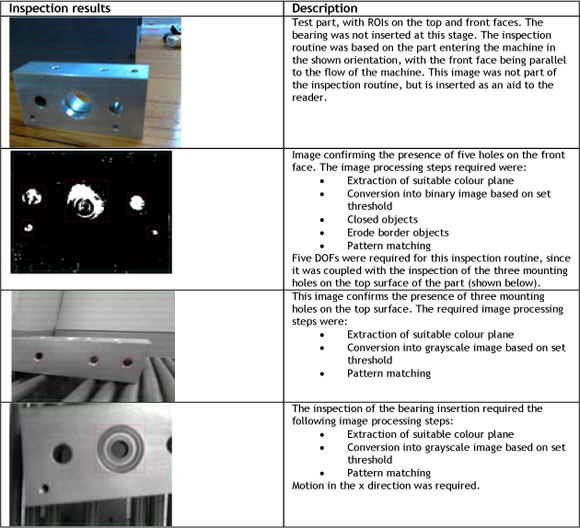 | Inspection results | Description |
|---|---|
| | Test part, with ROIs on the top and front faces. The bearing was not inserted at this stage. The inspection routine was based on the part entering the machine in the shown orientation, with the front face being parallel to the flow of the machine. This image was not part of the inspection routine, but is inserted as an aid to the reader. |
| | Image confirming the presence of five holes on the front face. The image processing steps required were: • Extraction of suitable colour plane • Conversion into binary image based on set threshold • Closed objects • Erode border objects • Pattern matching Five DOFs were required for this inspection routine, since it was coupled with the inspection of the three mounting holes on the top surface of the part (shown below). |
| | This image confirms the presence of three mounting holes on the top surface. The required image processing steps were: • Extraction of suitable colour plane • Conversion into grayscale image based on set threshold • Pattern matching |
| | The inspection of the bearing insertion required the following image processing steps: • Extraction of suitable colour plane • Conversion into grayscale image based on set threshold • Pattern matching Motion in the x direction was required. |