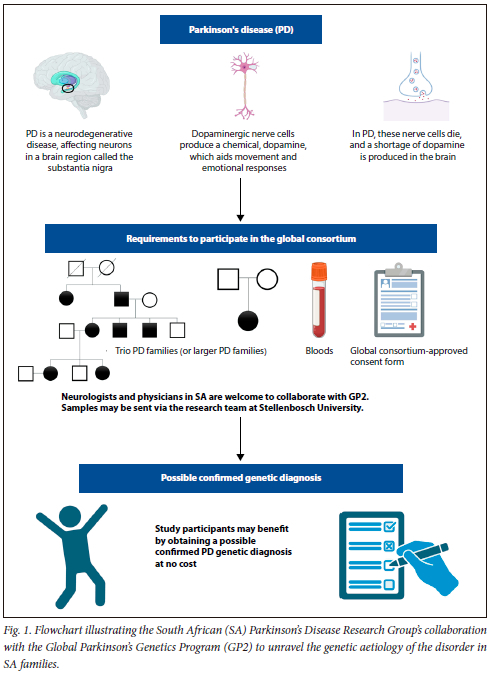 Parkinson's disease (PD)

PD is a neurodegenerative disease, affecting neurons in a brain region called the substantia nigra

Dopaminergic nerve cells produce a chemical, dopamine, which aids movement and emotional responses

In PD, these nerve cells die, and a shortage of dopamine is produced in the brain

Requirements to participate in the global consortium

Trio PD families (or larger PD families)

Bloods

Global consortium-approved consent form

Neurologists and physicians in SA are welcome to collaborate with GP2. Samples may be sent via the research team at Stellenbosch University.

Possible confirmed genetic diagnosis

Study participants may benefit by obtaining a possible confirmed PD genetic diagnosis at no cost

Fig. 1. Flowchart illustrating the South African (SA) Parkinson's Disease Research Group's collaboration with the Global Parkinson's Genetics Program (GP2) to unravel the genetic aetiology of the disorder in SA families.