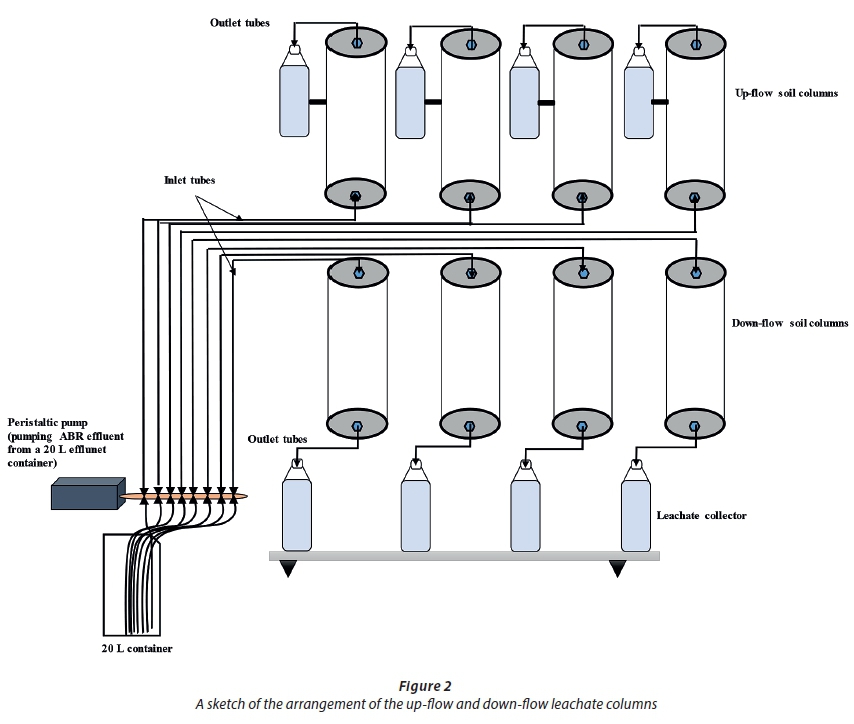 Outlet tubes

Up-flow soil columns

Inlet tubes

Down-flow soil columns

Peristaltic pump (pumping ABR effluent from a 20 L efflunet container)

Outlet tubes

Leachate collector

20 L container

Figure 2
A sketch of the arrangement of the up-flow and down-flow leachate columns